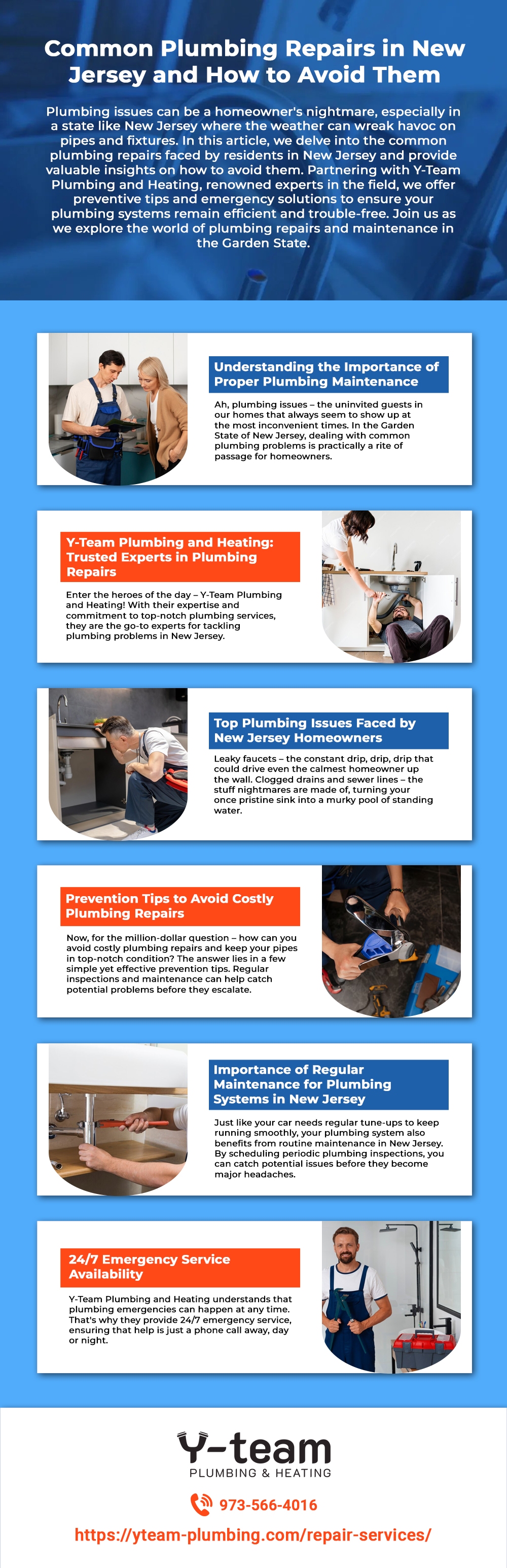 Common Plumbing Repairs in New Jersey and How to Avoid Them

Plumbing issues can be a homeowner's nightmare, especially in a state like New Jersey where the weather can wreak havoc on pipes and fixtures. In this article, we delve into the common plumbing repairs faced by residents in New Jersey and provide valuable insights on how to avoid them. Partnering with Y-Team Plumbing and Heating, renowned experts in the field, we offer preventive tips and emergency solutions to ensure your plumbing systems remain efficient and trouble-free. Join us as we explore the world of plumbing repairs and maintenance in the Garden State.

Understanding the Importance of Proper Plumbing Maintenance

Ah, plumbing issues – the uninvited guests in our homes that always seem to show up at the most inconvenient times. In the Garden State of New Jersey, dealing with common plumbing problems is practically a rite of passage for homeowners.

Y-Team Plumbing and Heating: Trusted Experts in Plumbing Repairs

Enter the heroes of the day – Y-Team Plumbing and Heating! With their expertise and commitment to top-notch plumbing services, they are the go-to experts for tackling plumbing problems in New Jersey.

Top Plumbing Issues Faced by New Jersey Homeowners

Leaky faucets – the constant drip, drip, drip that could drive even the calmest homeowner up the wall. Clogged drains and sewer lines – the stuff nightmares are made of, turning your once pristine sink into a murky pool of standing water.

Prevention Tips to Avoid Costly Plumbing Repairs

Now, for the million-dollar question – how can you avoid costly plumbing repairs and keep your pipes in top-notch condition? The answer lies in a few simple yet effective prevention tips. Regular inspections and maintenance can help catch potential problems before they escalate.

Importance of Regular Maintenance for Plumbing Systems in New Jersey

Just like your car needs regular tune-ups to keep running smoothly, your plumbing system also benefits from routine maintenance in New Jersey. By scheduling periodic plumbing inspections, you can catch potential issues before they become major headaches.

24/7 Emergency Service Availability

Y-Team Plumbing and Heating understands that plumbing emergencies can happen at any time. That's why they provide 24/7 emergency service, ensuring that help is just a phone call away, day or night.

Y-team
PLUMBING & HEATING

973-566-4016

https://yteam-plumbing.com/repair-services/