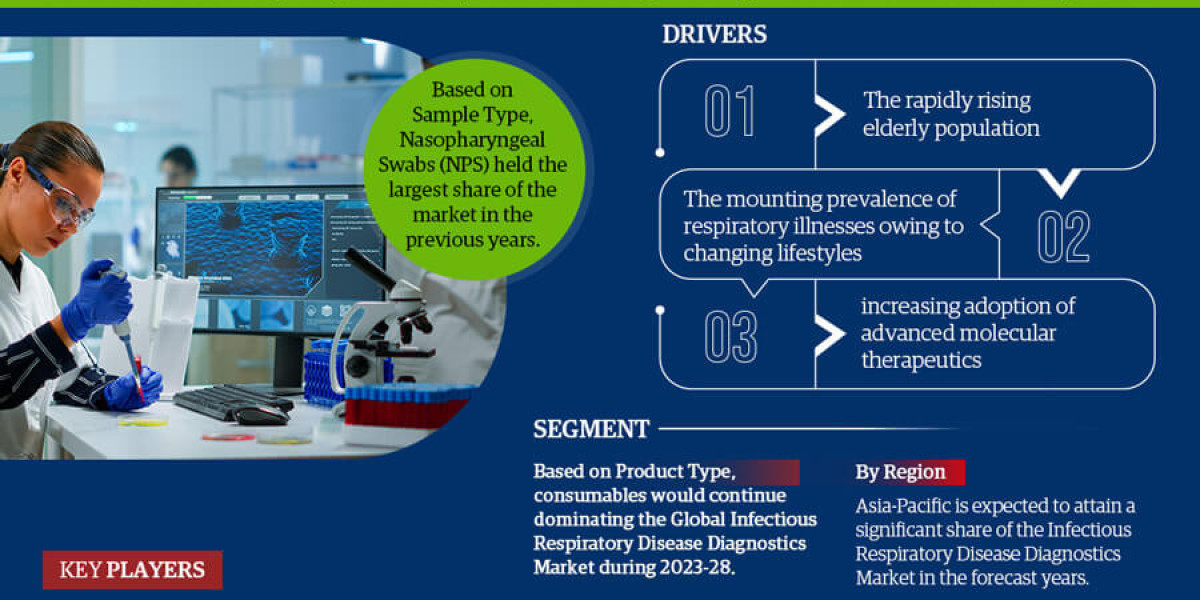 Based on Sample Type, Nasopharyngeal Swabs (NPS) held the largest share of the market in the previous years.

DRIVERS

01

The rapidly rising elderly population

The mounting prevalence of respiratory illnesses owing to changing lifestyles

02

03

increasing adoption of advanced molecular therapeutics

SEGMENT

Based on Product Type, consumables would continue dominating the Global Infectious Respiratory Disease Diagnostics Market during 2023-28.

By Region

Asia-Pacific is expected to attain a significant share of the Infectious Respiratory Disease Diagnostics Market in the forecast years.

KEY PLAYERS